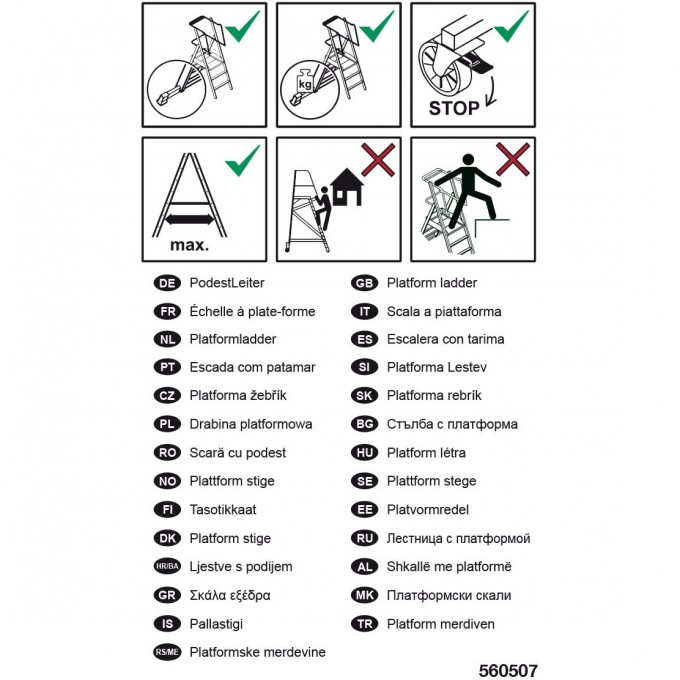 kg

STOP

max.

DE PodestLeiter
FR Échelle à plate-forme
NL Platformladder
PT Escada com patamar
CZ Platforma žebřík
PL Drabina platformowa
RO Scară cu podest
NO Plattform stige
FI Tasotikkaat
DK Platform stige
HR/BA Ljestve s podijem
GR Σκάλα εξέδρα
IS Pallastigi
RS/ME Platformske merdevine

GB Platform ladder
IT Scala a piattaforma
ES Escalera con tarima
SI Platforma Lestev
SK Platforma rebrík
BG Стълба с платформа
HU Platform létra
SE Plattform stege
EE Platvormredel
RU Лестница с платформой
AL Shkallë me platformë
MK Платформски скали
TR Platform merdiven

560507