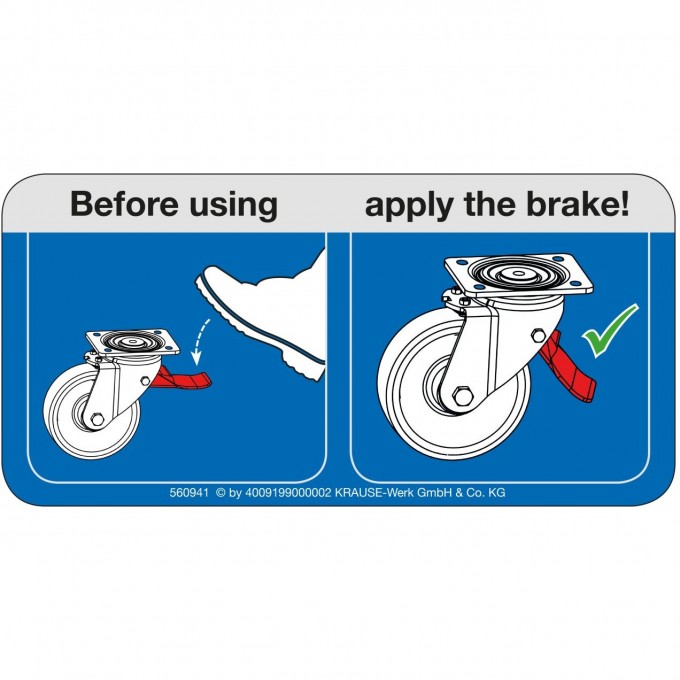 Before using apply the brake!

560941 © by 4009199000002 KRAUSE-Werk GmbH & Co. KG